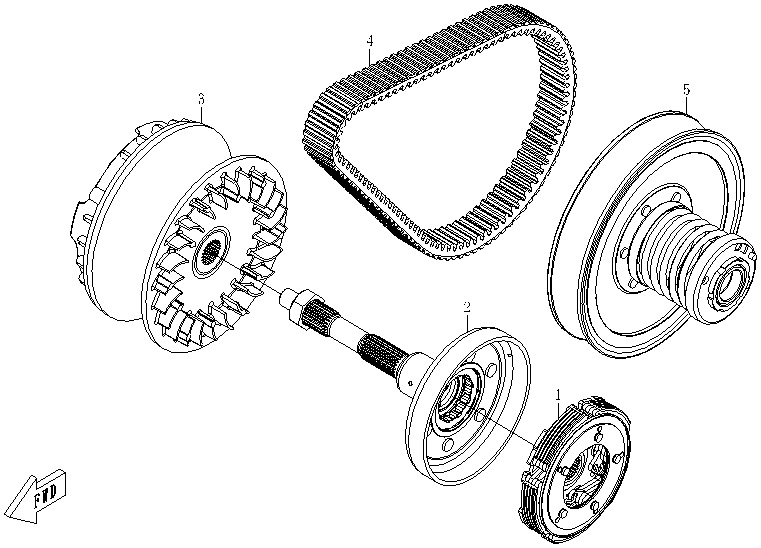 4
3
5
2
1
FWD