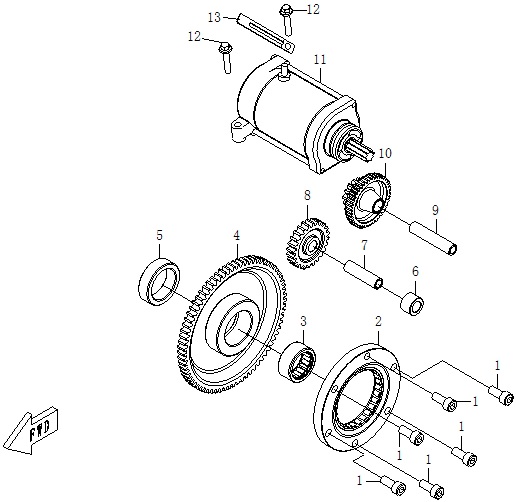 13
12
12
11
10
8
9
5
4
7
6
3
2
1
1
1
1
1
1
FWD